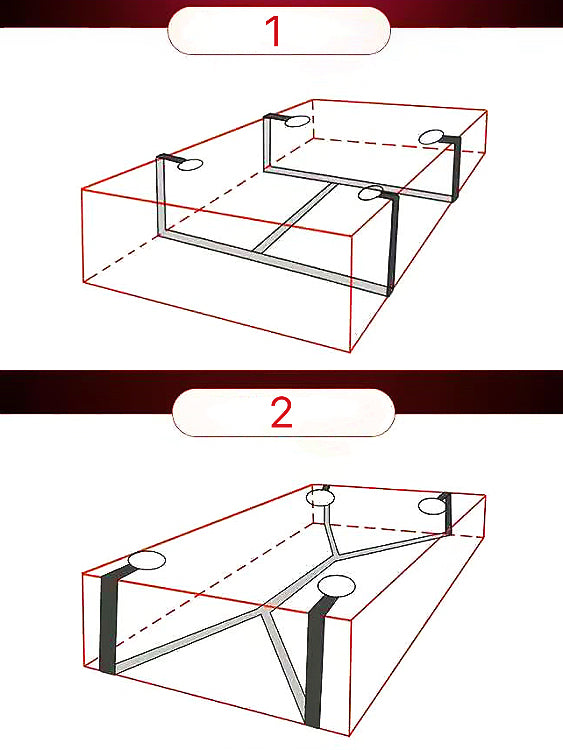 1

2